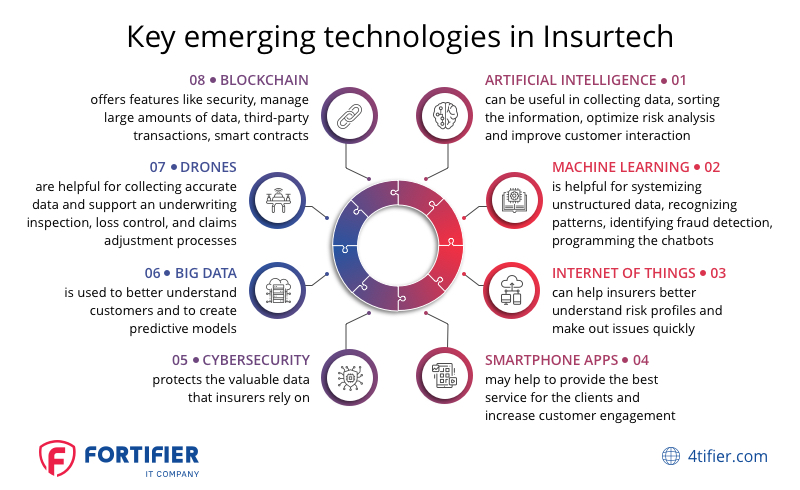 Key emerging technologies in Insurtech

08 • BLOCKCHAIN
offers features like security, manage large amounts of data, third-party transactions, smart contracts

07 • DRONES
are helpful for collecting accurate data and support an underwriting inspection, loss control, and claims adjustment processes

06 • BIG DATA
is used to better understand customers and to create predictive models

05 • CYBERSECURITY
protects the valuable data that insurers rely on

ARTIFICIAL INTELLIGENCE • 01
can be useful in collecting data, sorting the information, optimize risk analysis and improve customer interaction

MACHINE LEARNING • 02
is helpful for systemizing unstructured data, recognizing patterns, identifying fraud detection, programming the chatbots

INTERNET OF THINGS • 03
can help insurers better understand risk profiles and make out issues quickly

SMARTPHONE APPS • 04
may help to provide the best service for the clients and increase customer engagement

FORTIFIER
IT COMPANY

4tifier.com